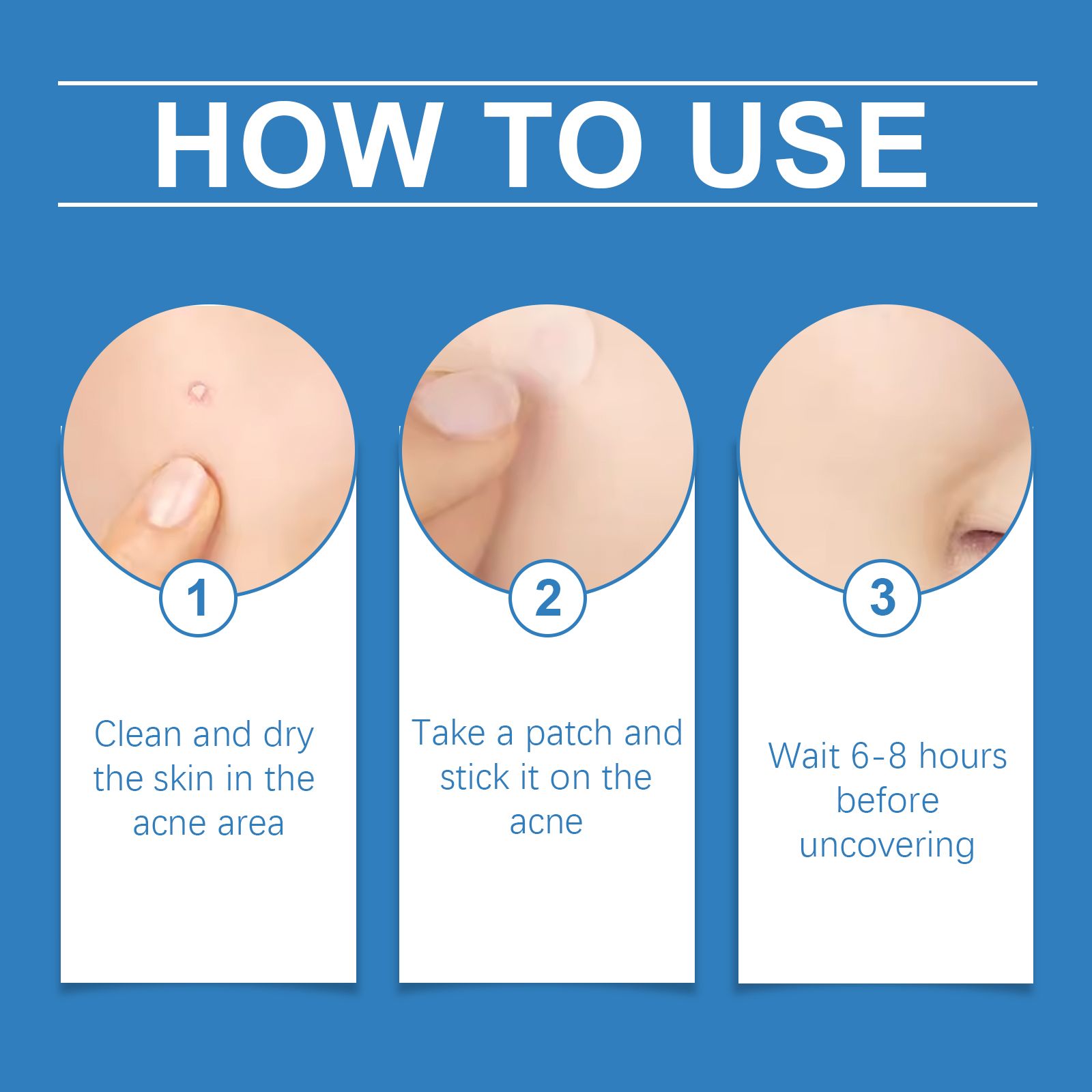 HOW TO USE

1

Clean and dry the skin in the acne area

2

Take a patch and stick it on the acne

3

Wait 6-8 hours before uncovering